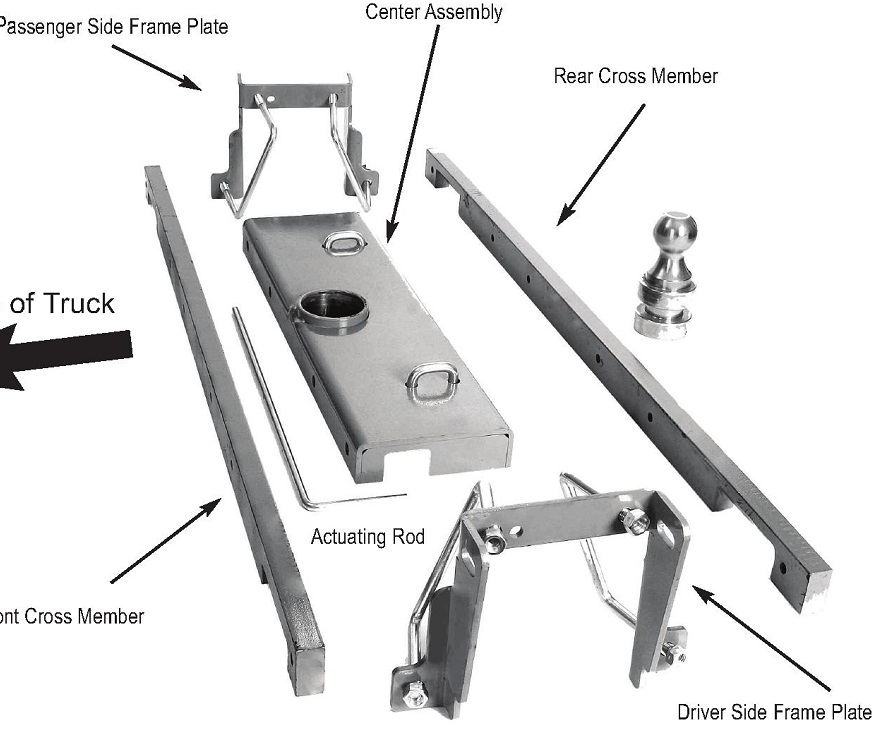 Passenger Side Frame Plate

Center Assembly

Rear Cross Member

of Truck

Actuating Rod

ont Cross Member

Driver Side Frame Plate