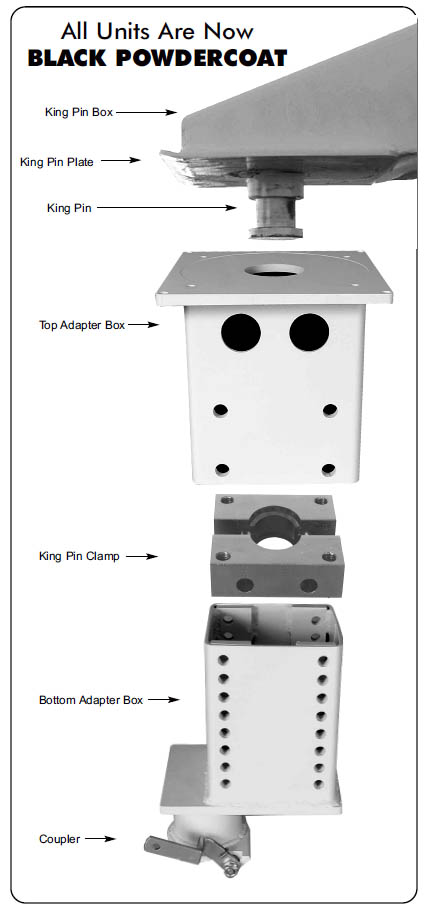 All Units Are Now
BLACK POWDERCOAT

King Pin Box

King Pin Plate

King Pin

Top Adapter Box

King Pin Clamp

Bottom Adapter Box

Coupler